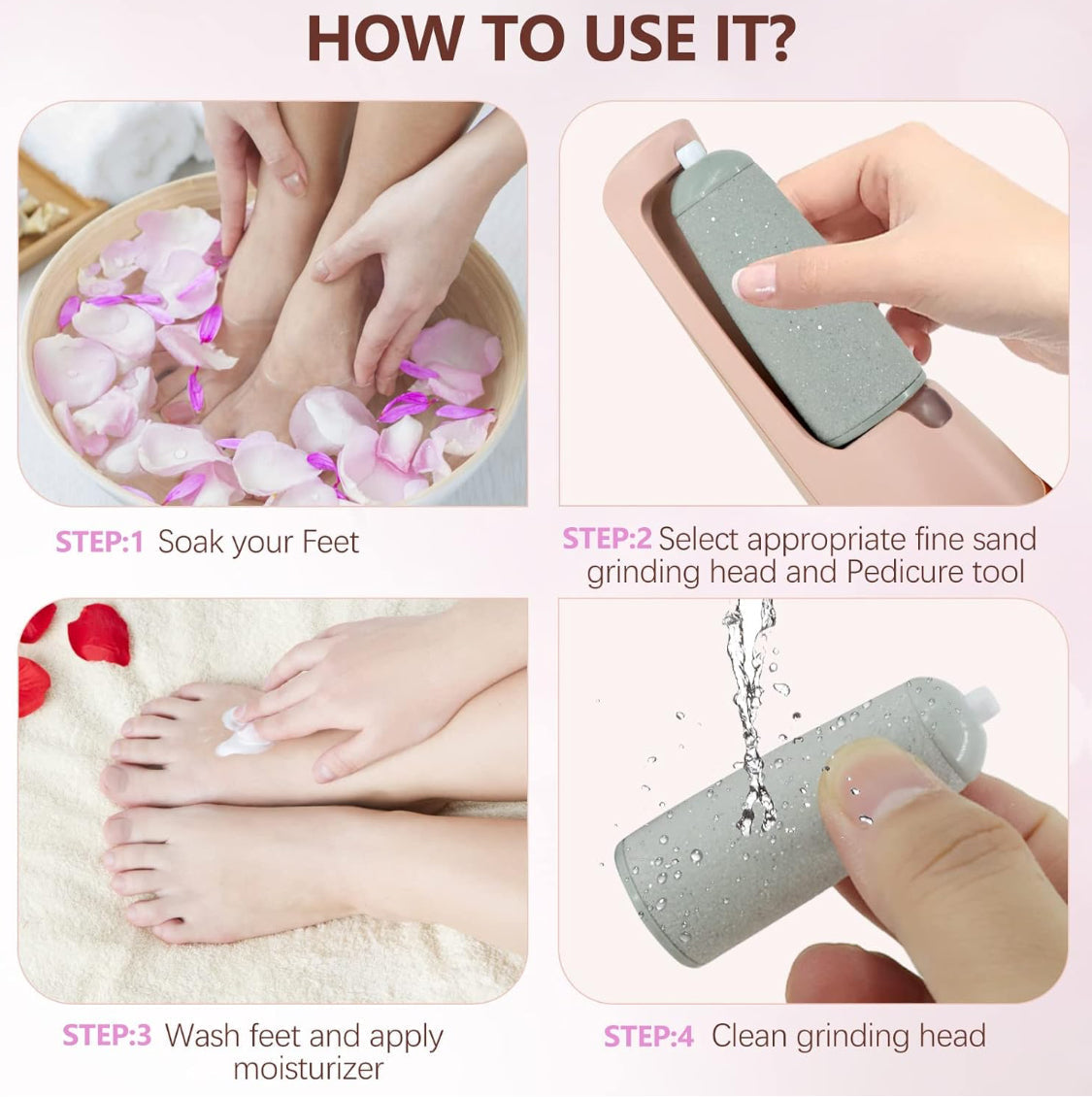 HOW TO USE IT?

STEP:1 Soak your Feet

STEP:2 Select appropriate fine sand grinding head and Pedicure tool

STEP:3 Wash feet and apply moisturizer

STEP:4 Clean grinding head