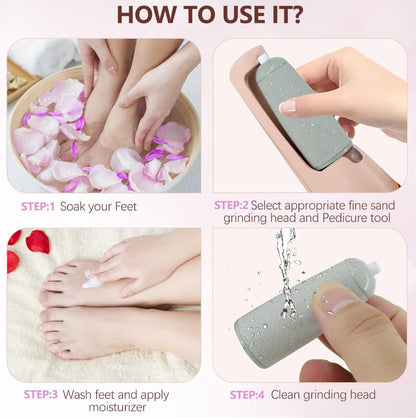 HOW TO USE IT?

STEP:1 Soak your Feet

STEP:2 Select appropriate fine sand grinding head and Pedicure tool

STEP:3 Wash feet and apply moisturizer

STEP:4 Clean grinding head