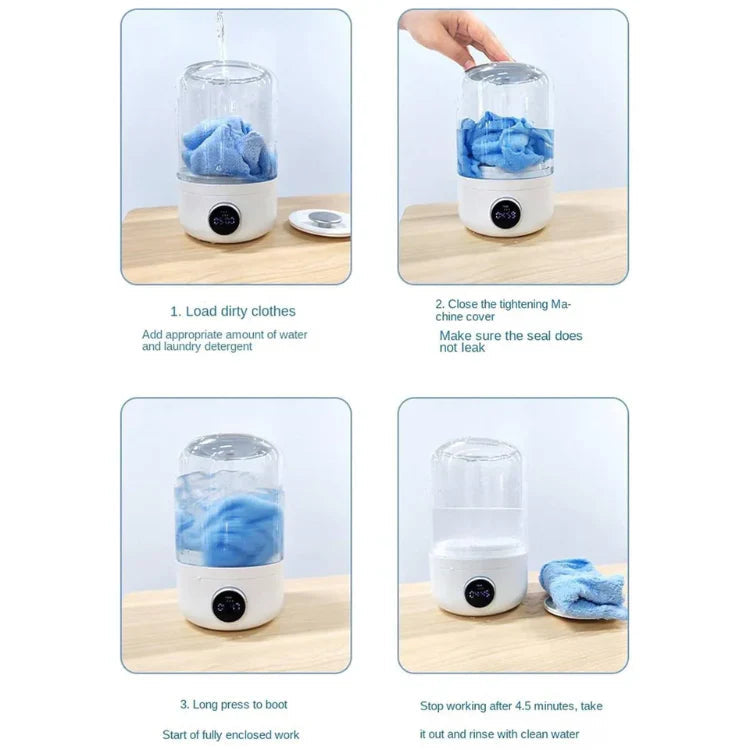 1. Load dirty clothes

Add appropriate amount of water and laundry detergent

2. Close the tightening Machine cover

Make sure the seal does not leak

3. Long press to boot

Start of fully enclosed work

Stop working after 4.5 minutes, take

it out and rinse with clean water