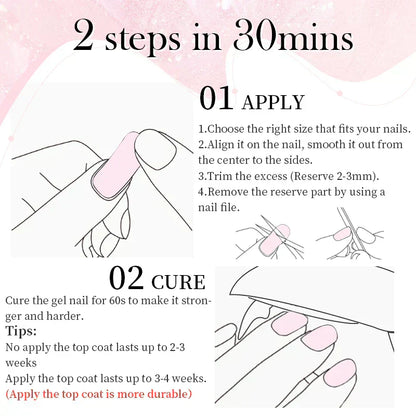 2 steps in 30mins

01 APPLY

1.Choose the right size that fits your nails.
2.Align it on the nail, smooth it out from the center to the sides.
3.Trim the excess (Reserve 2-3mm).
4.Remove the reserve part by using a nail file.

02 CURE

Cure the gel nail for 60s to make it stronger and harder.

Tips:
No apply the top coat lasts up to 2-3 weeks
Apply the top coat lasts up to 3-4 weeks.
(Apply the top coat is more durable)