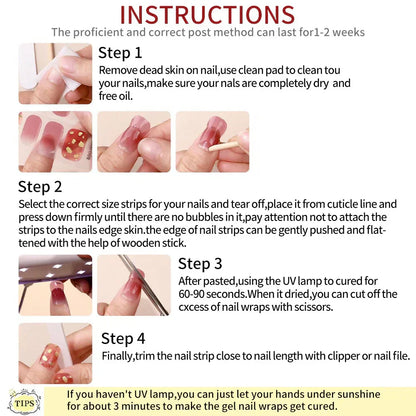 INSTRUCTIONS
The proficient and correct post method can last for1-2 weeks

Step 1
Remove dead skin on nail,use clean pad to clean tou your nails,make sure your nals are completely dry and free oil.

Step 2
Select the correct size strips for your nails and tear off,place it from cuticle line and press down firmly until there are no bubbles in it,pay attention not to attach the strips to the nails edge skin.the edge of nail strips can be gently pushed and flattened with the help of wooden stick.

Step 3
After pasted,using the UV lamp to cured for 60-90 seconds.When it dried,you can cut off the cxcess of nail wraps with scissors.

Step 4
Finally,trim the nail strip close to nail length with clipper or nail file.

TIPS
If you haven't UV lamp,you can just let your hands under sunshine for about 3 minutes to make the gel nail wraps get cured.