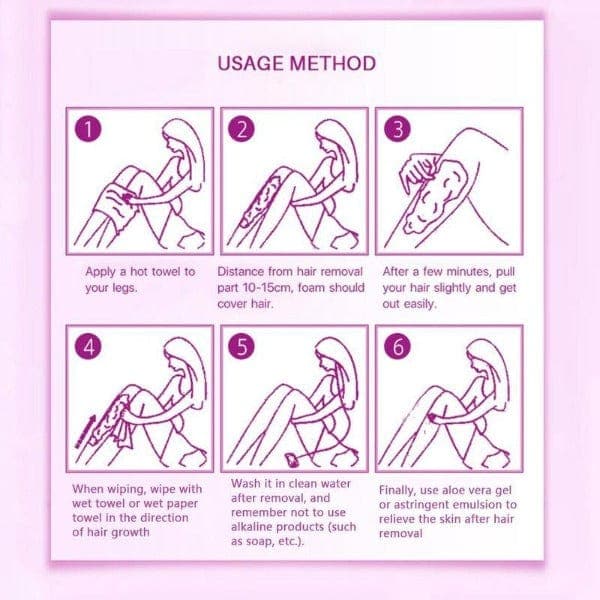 USAGE METHOD

1

Apply a hot towel to your legs.

2

Distance from hair removal part 10-15cm, foam should cover hair.

3

After a few minutes, pull your hair slightly and get out easily.

4

When wiping, wipe with wet towel or wet paper towel in the direction of hair growth

5

Wash it in clean water after removal, and remember not to use alkaline products (such as soap, etc.).

6

Finally, use aloe vera gel or astringent emulsion to relieve the skin after hair removal